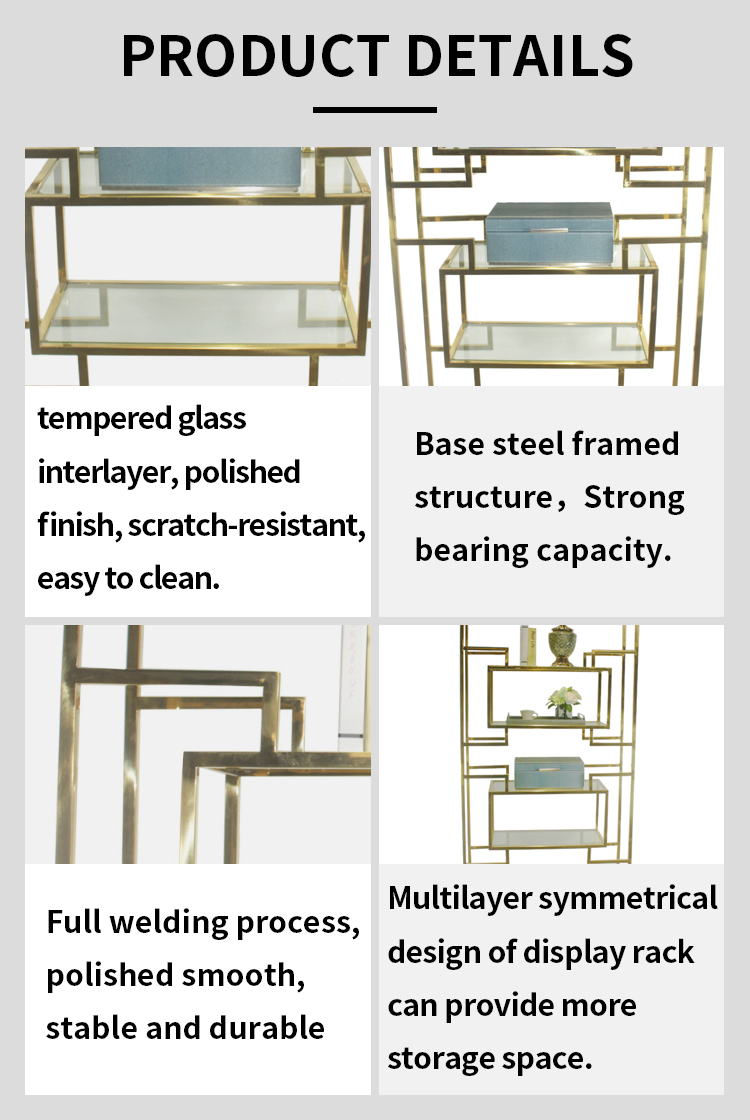 PRODUCT DETAILS

tempered glass interlayer, polished finish, scratch-resistant, easy to clean.

Base steel framed structure，Strong bearing capacity.

Full welding process, polished smooth, stable and durable

Multilayer symmetrical design of display rack can provide more storage space.