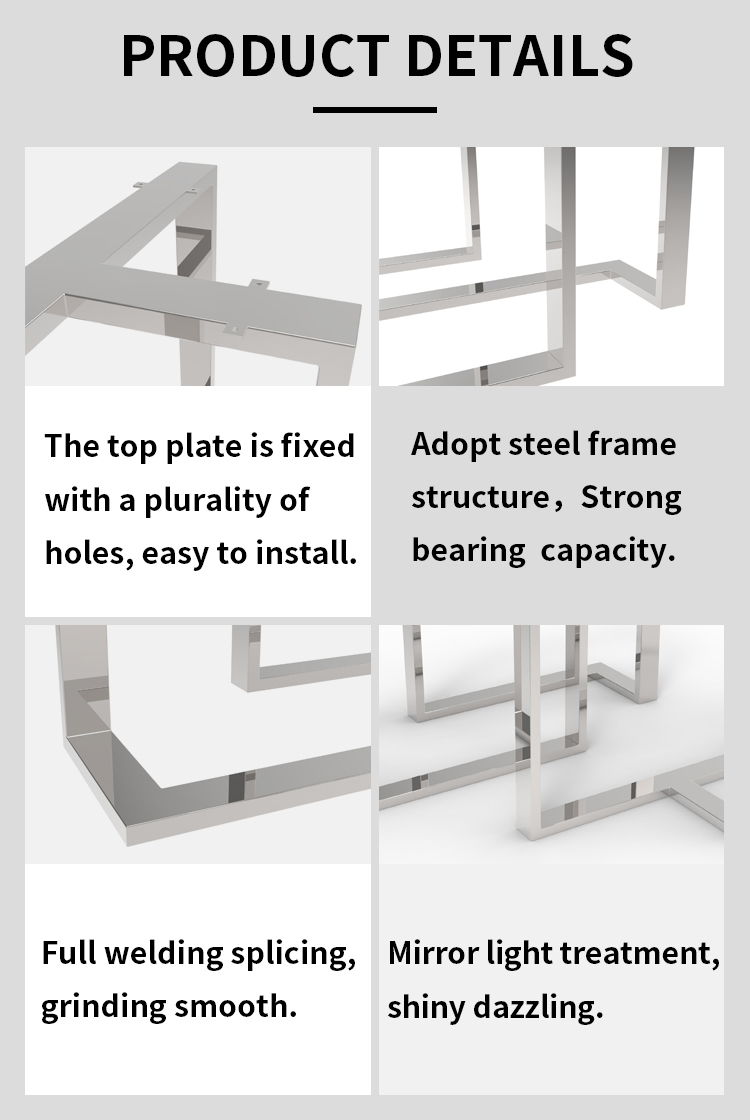 PRODUCT DETAILS

The top plate is fixed with a plurality of holes, easy to install.

Adopt steel frame structure，Strong bearing capacity.

Full welding splicing, grinding smooth.

Mirror light treatment, shiny dazzling.